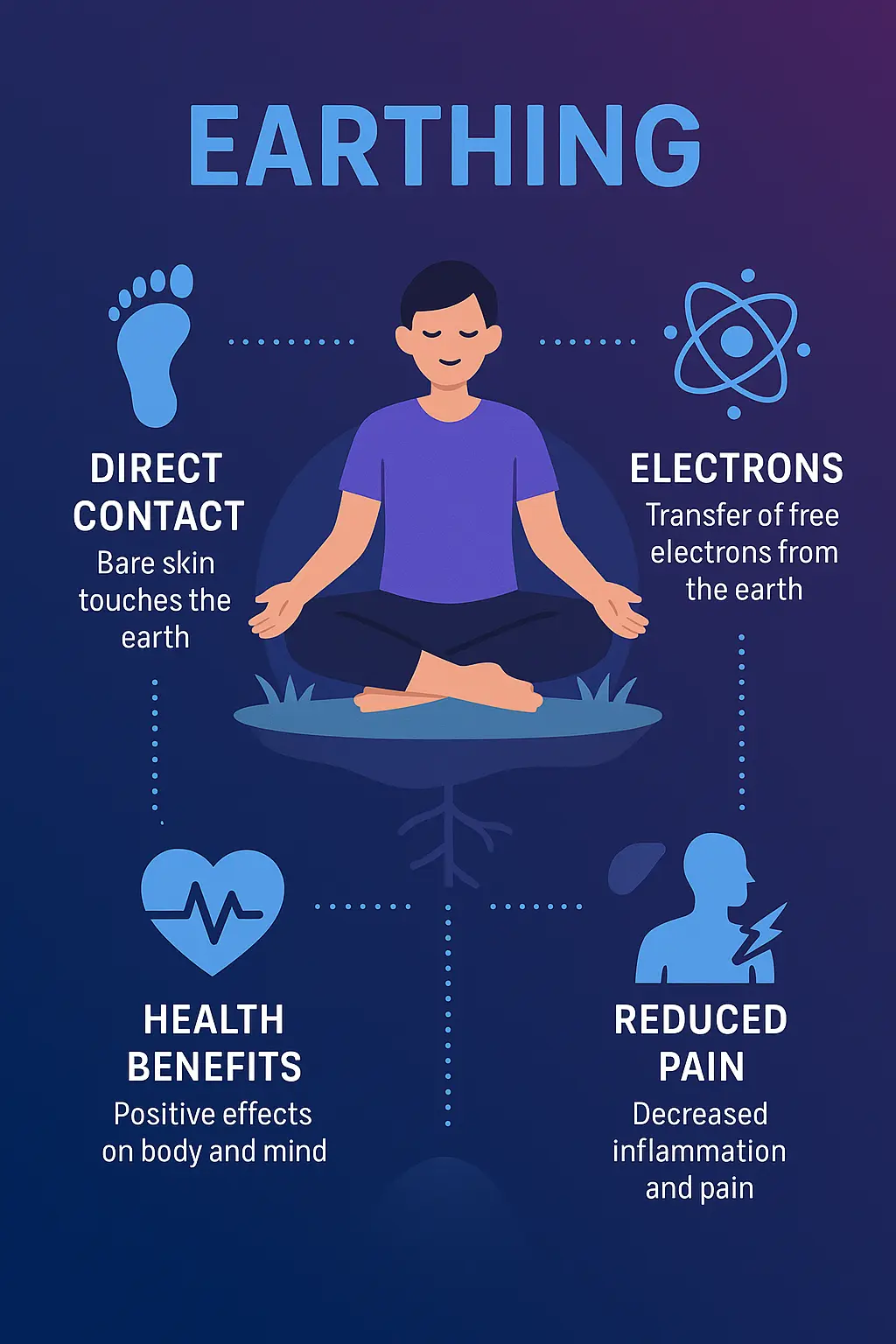 EARTHING

DIRECT CONTACT
Bare skin touches the earth

ELECTRONS
Transfer of free electrons from the earth

HEALTH BENEFITS
Positive effects on body and mind

REDUCED PAIN
Decreased inflammation and pain